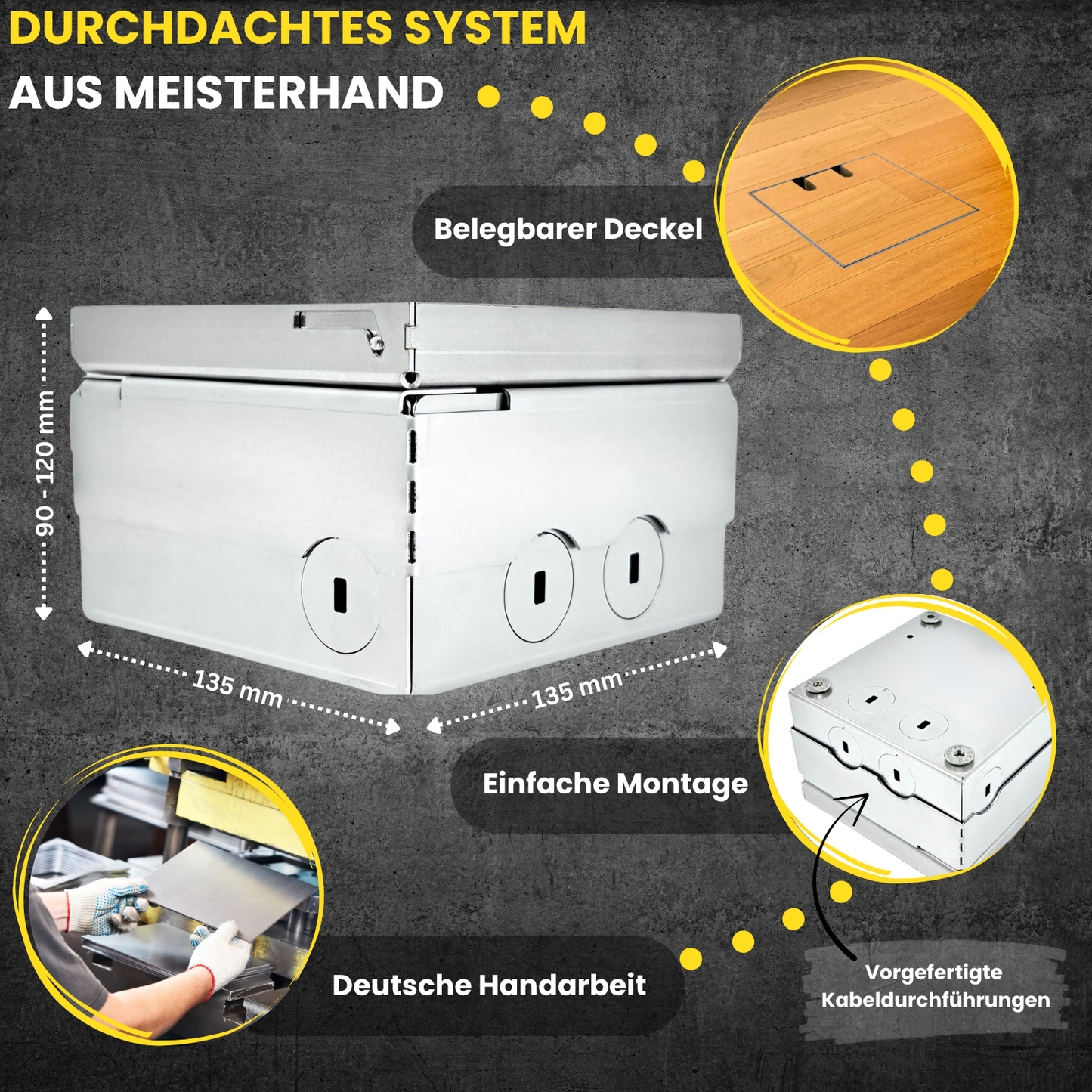 DURCHDACHTES SYSTEM
AUS MEISTERHAND

Belegbarer Deckel

90 - 120 mm

135 mm

135 mm

Einfache Montage

Deutsche Handarbeit

Vorgefertigte Kabeldurchführungen