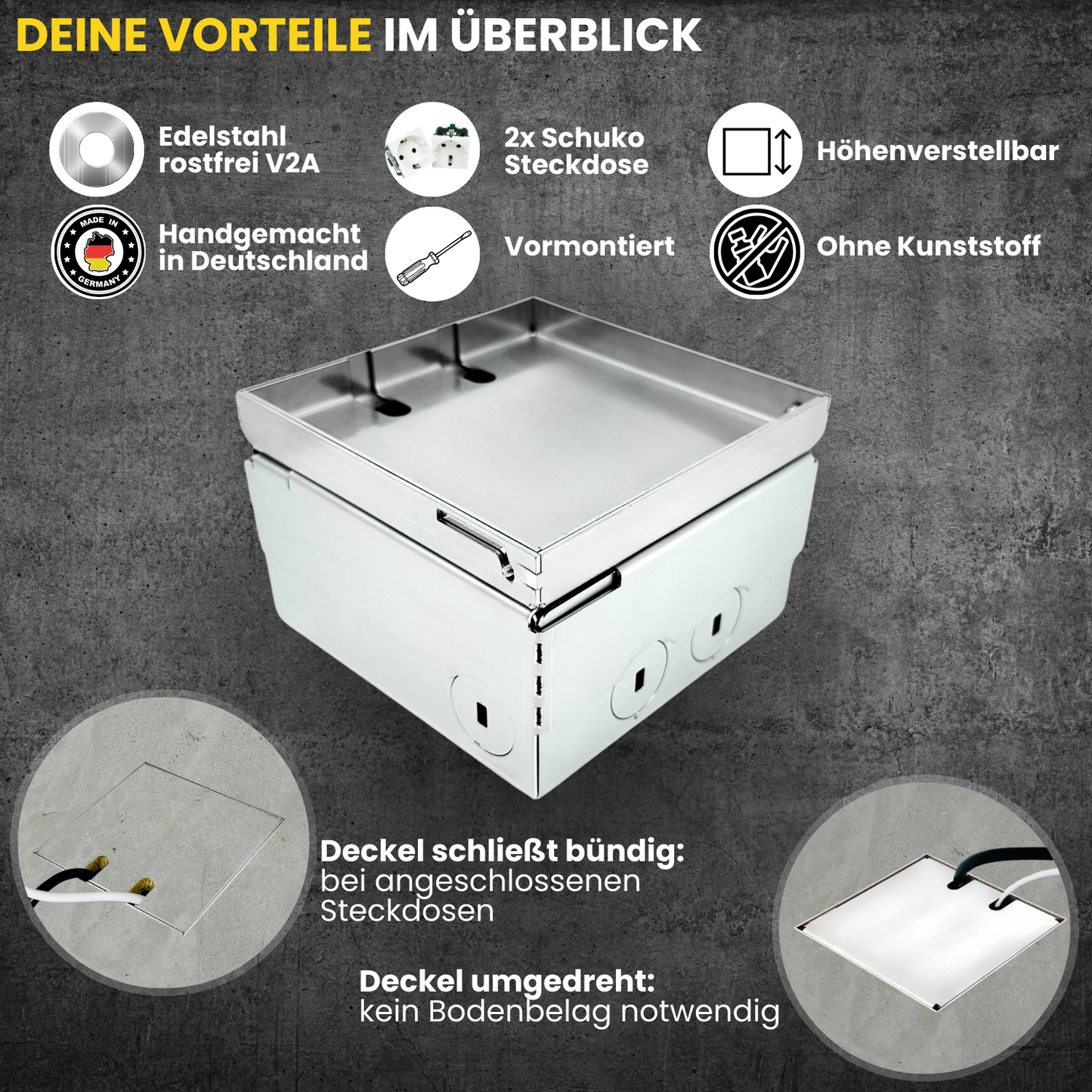 DEINE VORTEILE IM ÜBERBLICK

Edelstahl rostfrei V2A

2x Schuko Steckdose

Höhenverstellbar

MADE IN GERMANY

Handgemacht in Deutschland

Vormontiert

Ohne Kunststoff

Deckel schließt bündig: bei angeschlossenen Steckdosen

Deckel umgedreht: kein Bodenbelag notwendig