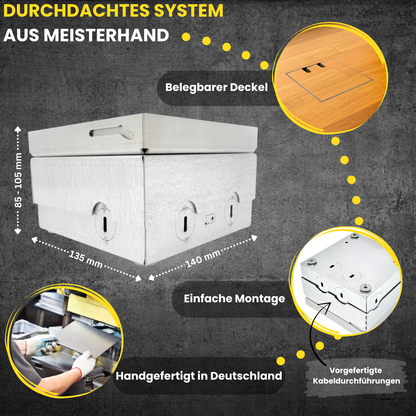 DURCHDACHTES SYSTEM
AUS MEISTERHAND

Belegbarer Deckel

85 - 105 mm

135 mm

140 mm

Einfache Montage

Handgefertigt in Deutschland

Vorgefertigte Kabeldurchführungen