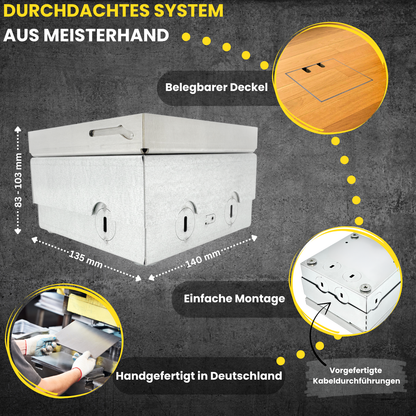 DURCHDACHTES SYSTEM
AUS MEISTERHAND

Belegbarer Deckel

83 - 103 mm

135 mm

140 mm

Einfache Montage

Handgefertigt in Deutschland

Vorgefertigte Kabeldurchführungen