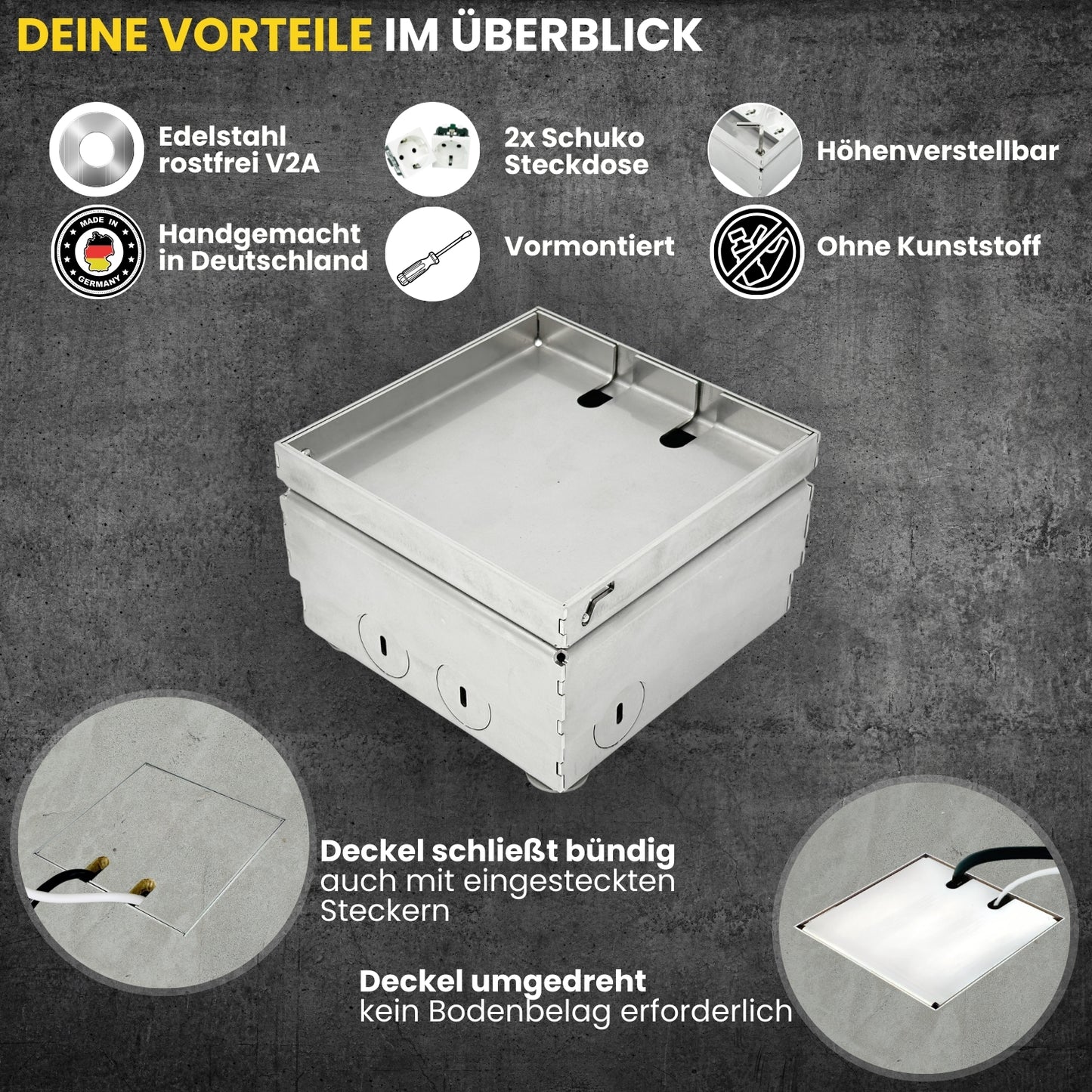 DEINE VORTEILE IM ÜBERBLICK

Edelstahl rostfrei V2A

2x Schuko Steckdose

Höhenverstellbar

MADE IN GERMANY

Handgemacht in Deutschland

Vormontiert

Ohne Kunststoff

Deckel schließt bündig
auch mit eingesteckten Steckern

Deckel umgedreht
kein Bodenbelag erforderlich