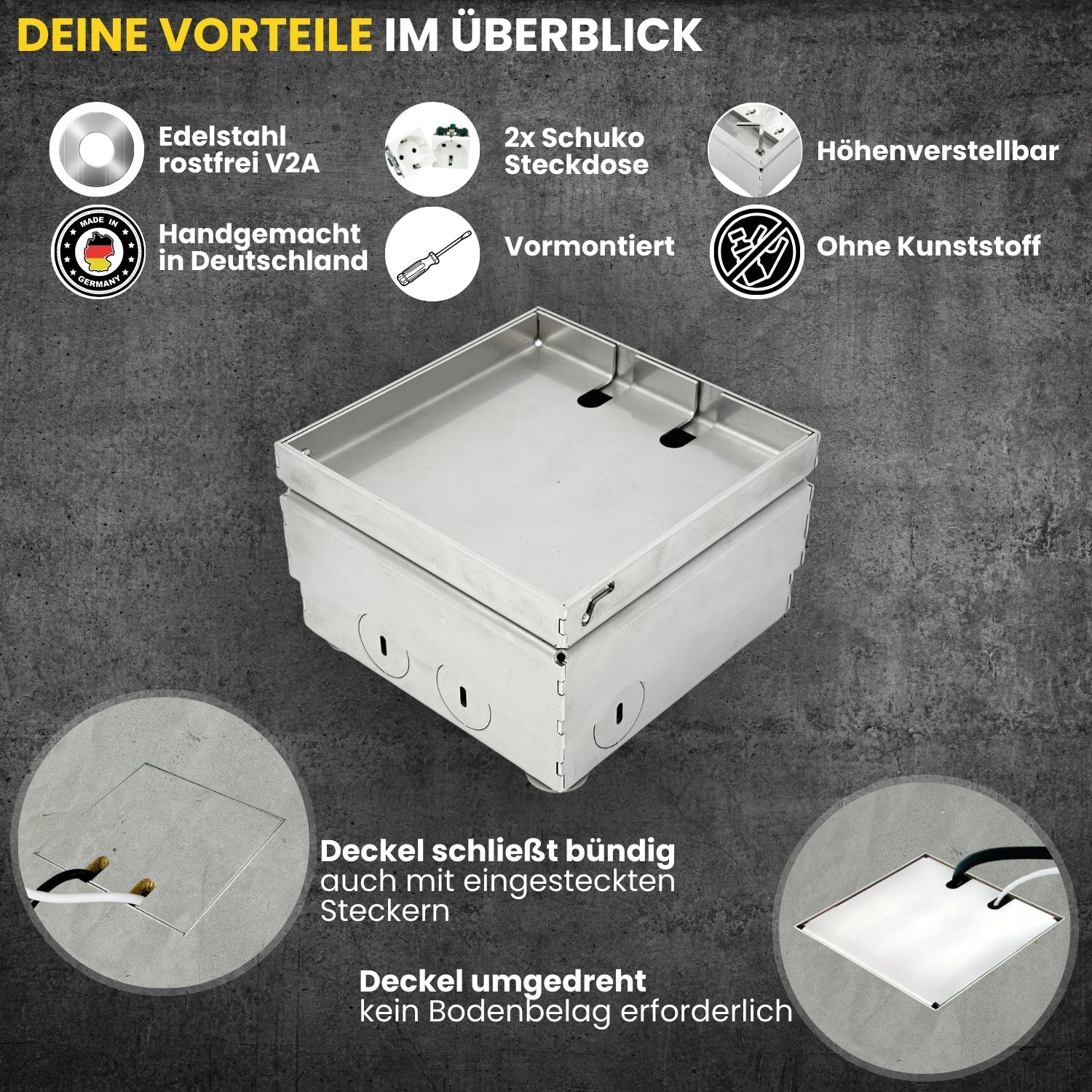 DEINE VORTEILE IM ÜBERBLICK

Edelstahl rostfrei V2A

2x Schuko Steckdose

Höhenverstellbar

MADE IN GERMANY

Handgemacht in Deutschland

Vormontiert

Ohne Kunststoff

Deckel schließt bündig auch mit eingesteckten Steckern

Deckel umgedreht kein Bodenbelag erforderlich