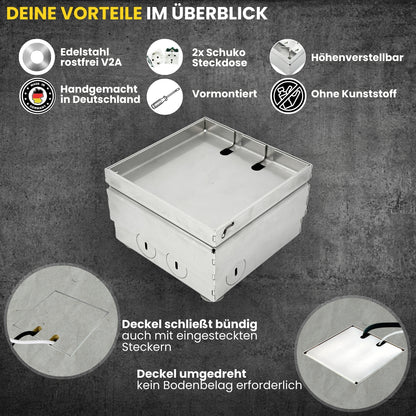 DEINE VORTEILE IM ÜBERBLICK

Edelstahl rostfrei V2A

2x Schuko Steckdose

Höhenverstellbar

MADE IN GERMANY

Handgemacht in Deutschland

Vormontiert

Ohne Kunststoff

Deckel schließt bündig
auch mit eingesteckten Steckern

Deckel umgedreht
kein Bodenbelag erforderlich