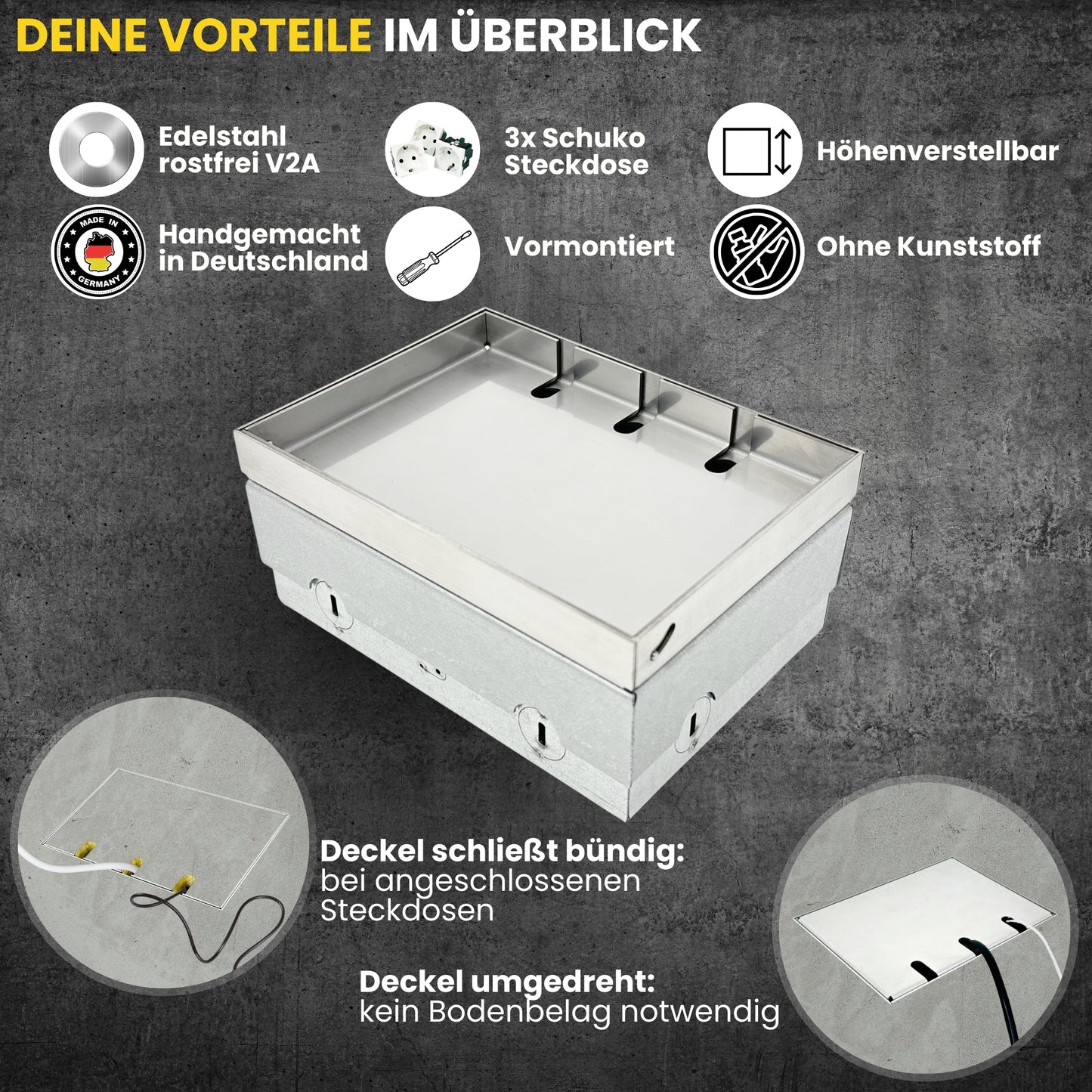 DEINE VORTEILE IM ÜBERBLICK

Edelstahl rostfrei V2A

3x Schuko Steckdose

Höhenverstellbar

MADE IN GERMANY

Handgemacht in Deutschland

Vormontiert

Ohne Kunststoff

Deckel schließt bündig: bei angeschlossenen Steckdosen

Deckel umgedreht: kein Bodenbelag notwendig