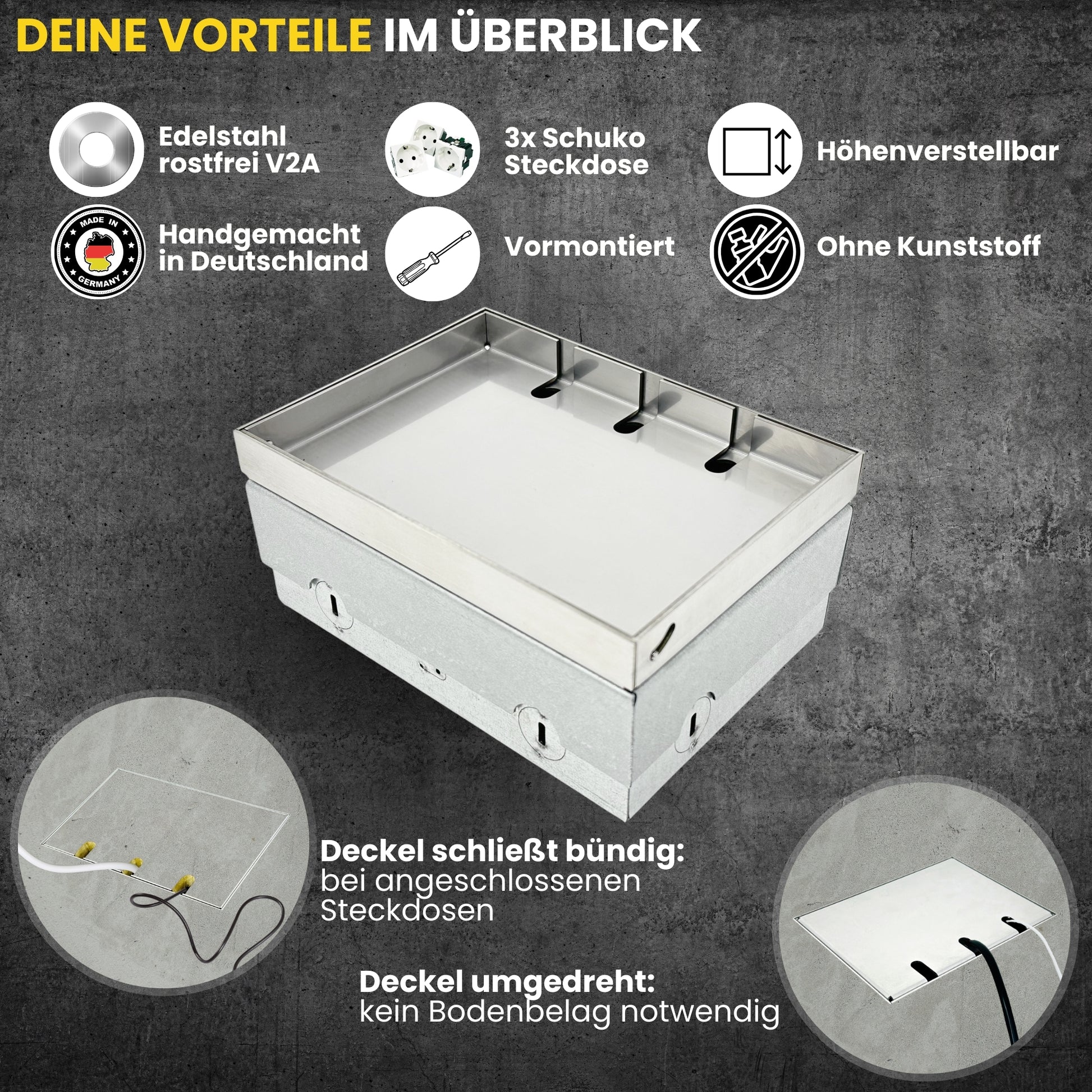 DEINE VORTEILE IM ÜBERBLICK

Edelstahl rostfrei V2A

3x Schuko Steckdose

Höhenverstellbar

MADE IN GERMANY

Handgemacht in Deutschland

Vormontiert

Ohne Kunststoff

Deckel schließt bündig: bei angeschlossenen Steckdosen

Deckel umgedreht: kein Bodenbelag notwendig